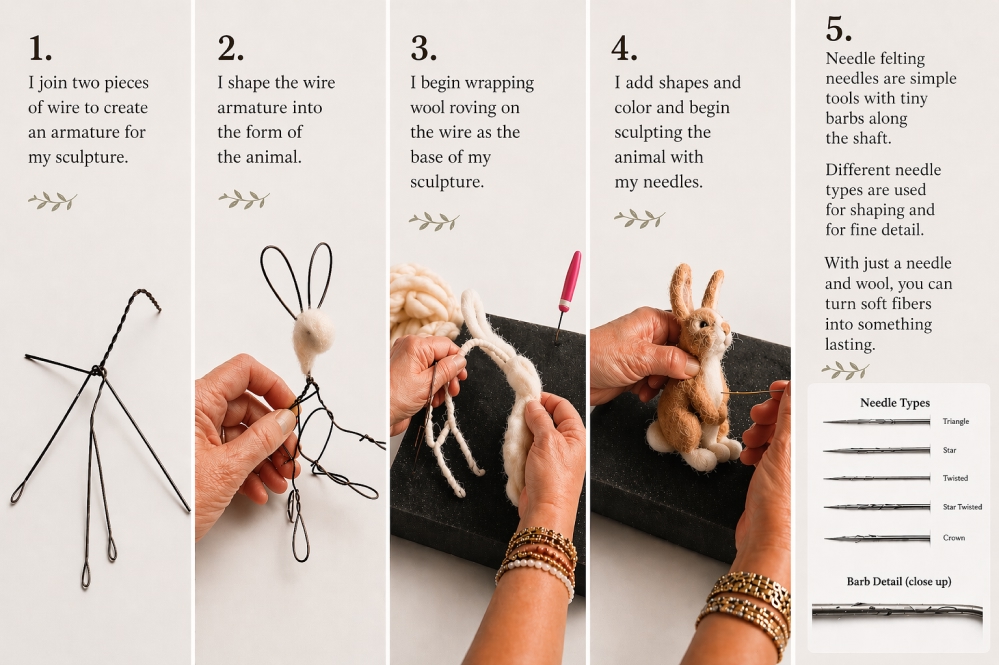 1.

I join two pieces of wire to create an armature for my sculpture.

2.

I shape the wire armature into the form of the animal.

3.

I begin wrapping wool roving on the wire as the base of my sculpture.

4.

I add shapes and color and begin sculpting the animal with my needles.

5.

Needle felting needles are simple tools with tiny barbs along the shaft.

Different needle types are used for shaping and for fine detail.

With just a needle and wool, you can turn soft fibers into something lasting.

Needle Types

Triangle

Star

Twisted

Star Twisted

Crown

Barb Detail (close up)